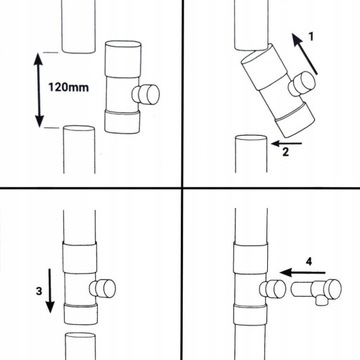 120mm

1

2

3

4