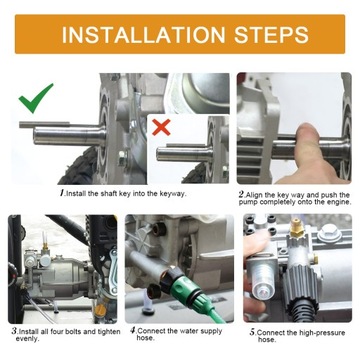 INSTALLATION STEPS

1.Install the shaft key into the keyway.

2.Align the key way and push the pump completely onto the engine.

3.Install all four bolts and tighten evenly.

4.Connect the water supply hose.

5.Connect the high-pressure hose.