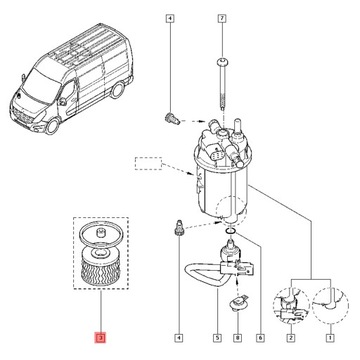 4
7
3
4
5
8
6
2
1