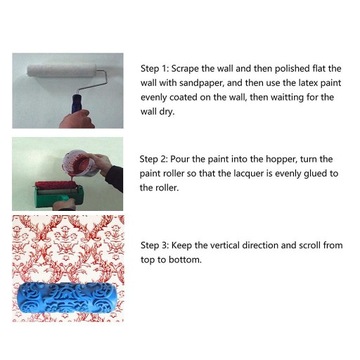 Step 1: Scrape the wall and then polished flat the wall with sandpaper, and then use the latex paint evenly coated on the wall, then waitting for the wall dry.

Step 2: Pour the paint into the hopper, turn the paint roller so that the lacquer is evenly glued to the roller.

Step 3: Keep the vertical direction and scroll from top to bottom.