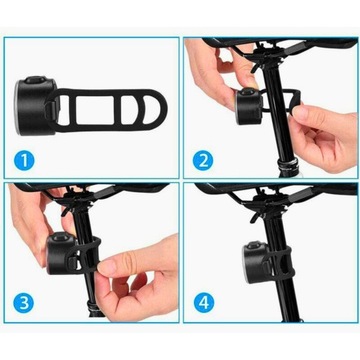 1

2

3

4