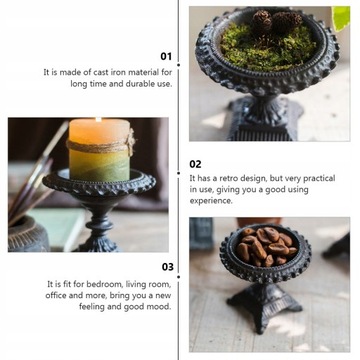 01

It is made of cast iron material for long time and durable use.

02

It has a retro design, but very practical in use, giving you a good using experience.

03

It is fit for bedroom, living room, office and more, bring you a new feeling and good mood.