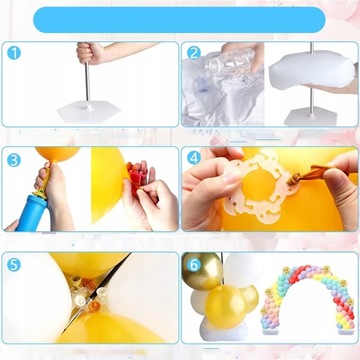 1

2

3

4

5

6