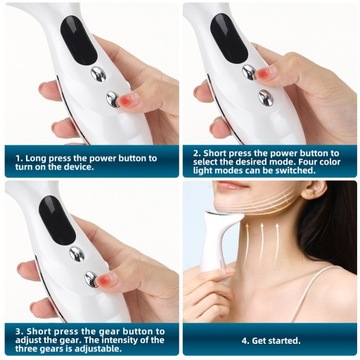 1. Long press the power button to turn on the device.

2. Short press the power button to select the desired mode. Four color light modes can be switched.

3. Short press the gear button to adjust the gear. The intensity of the three gears is adjustable.

4. Get started.