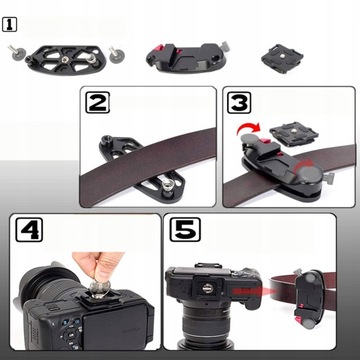 1
2
3
4
5