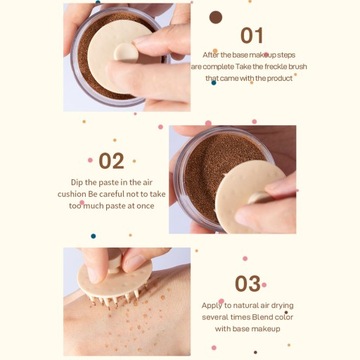 01

After the base makeup steps are complete Take the freckle brush that came with the product

02

Dip the paste in the air cushion Be careful not to take too much paste at once

03

Apply to natural air drying several times Blend color with base makeup