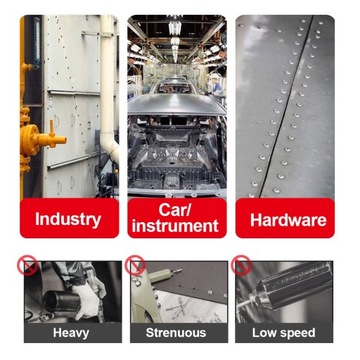 Industry

Car/ instrument

Hardware

Heavy

Strenuous

Low speed