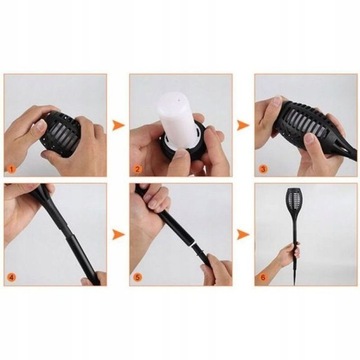 1
2
3
4
5
6