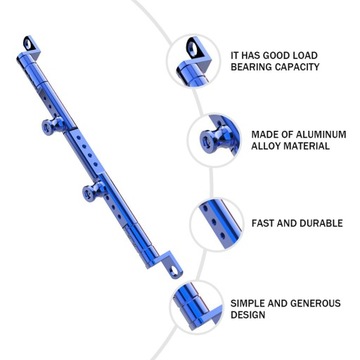 IT HAS GOOD LOAD BEARING CAPACITY

MADE OF ALUMINUM ALLOY MATERIAL

FAST AND DURABLE

SIMPLE AND GENEROUS DESIGN