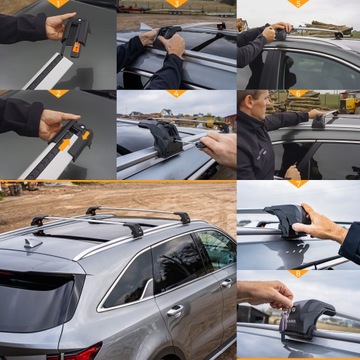 1
3
5
2
4
6
7
8