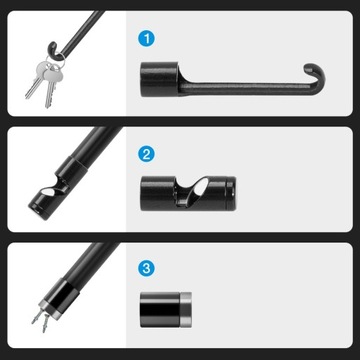 1

2

3