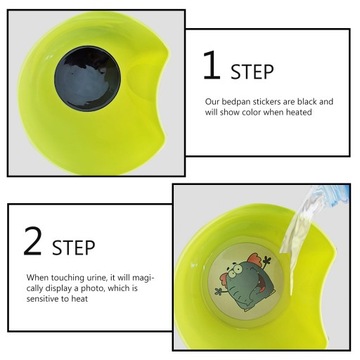 1 STEP

Our bedpan stickers are black and will show color when heated

2 STEP

When touching urine, it will magically display a photo, which is sensitive to heat