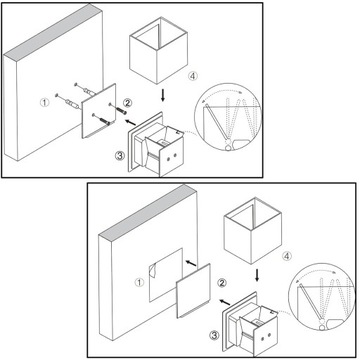 ①
②
③
④

①
②
③
④