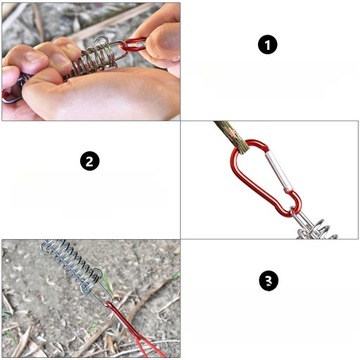 1

2

3