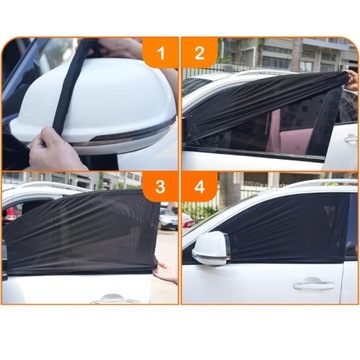 1

2

3

4