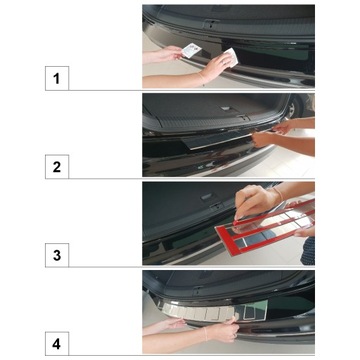 1

2

3

4