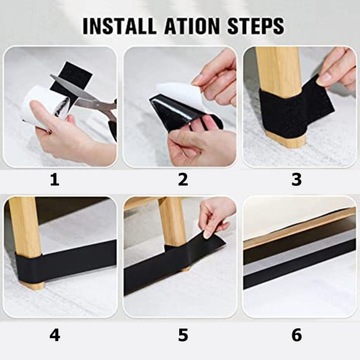 INSTALL ATION STEPS

1

2

3

4

5

6