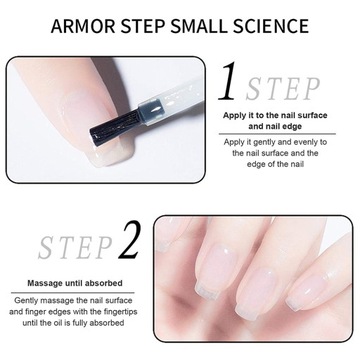 ARMOR STEP SMALL SCIENCE

1 STEP

Apply it to the nail surface and nail edge

Apply it gently and evenly to the nail surface and the edge of the nail

STEP 2

Massage until absorbed

Gently massage the nail surface and finger edges with the fingertips until the oil is fully absorbed