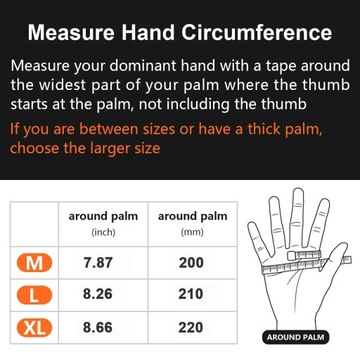 Measure Hand Circumference

Measure your dominant hand with a tape around the widest part of your palm where the thumb starts at the palm, not including the thumb

If you are between sizes or have a thick palm, choose the larger size

| | around palm (inch) | around palm (mm) |
|---|---|---|
| M | 7.87 | 200 |
| L | 8.26 | 210 |
| XL | 8.66 | 220 |

AROUND PALM