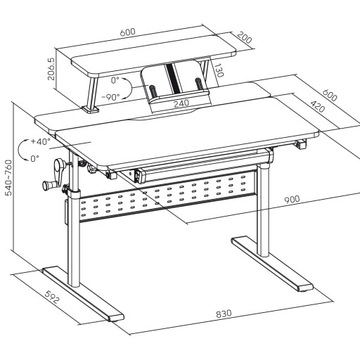 600
200
206.5
130
0°
-90°
240
600
420
+40°
0°
540-760
900
592
830