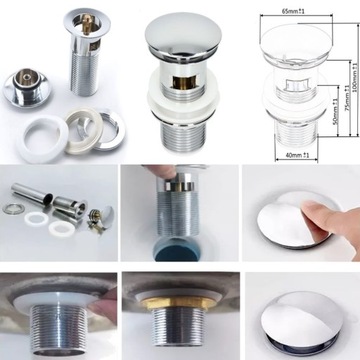 65mm±1

100mm±1

75mm±1

50mm±1

40mm±1