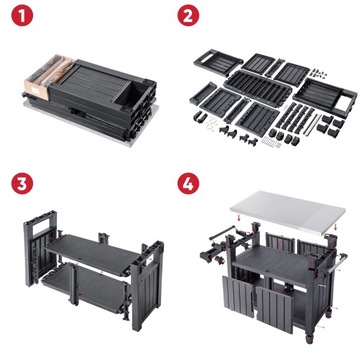 1

2

3

4