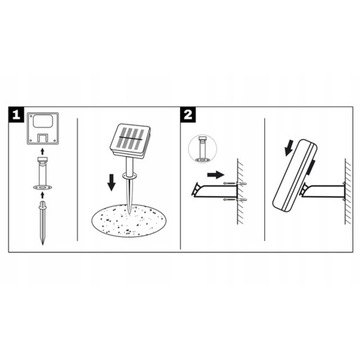 1

2