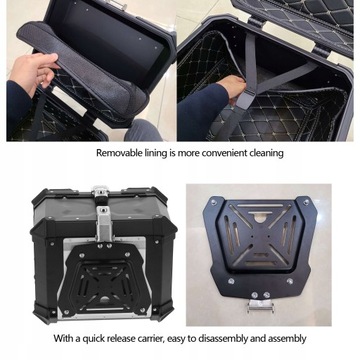 Removable lining is more convenient cleaning

With a quick release carrier, easy to disassembly and assembly