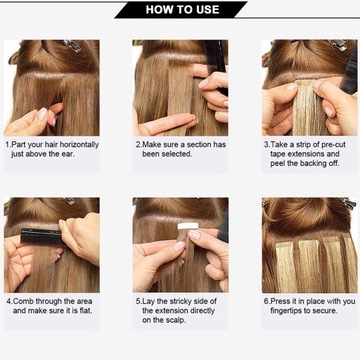 HOW TO USE

1.Part your hair horizontally just above the ear.

2.Make sure a section has been selected.

3.Take a strip of pre-cut tape extensions and peel the backing off.

4.Comb through the area and make sure it is flat.

5.Lay the stricky side of the extension directly on the scalp.

6.Press it in place with you fingertips to secure.