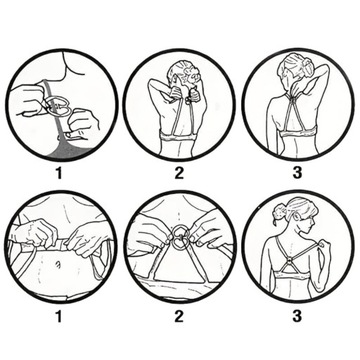 1 2 3

1 2 3