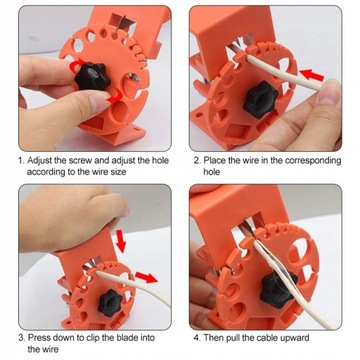 1. Adjust the screw and adjust the hole according to the wire size

2. Place the wire in the corresponding hole

3. Press down to clip the blade into the wire

4. Then pull the cable upward