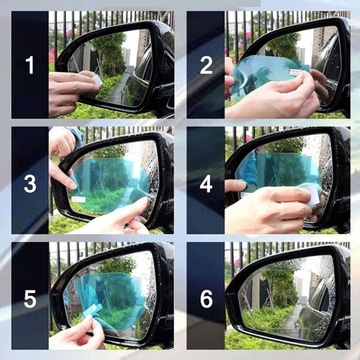 1

2

3

4

5

6