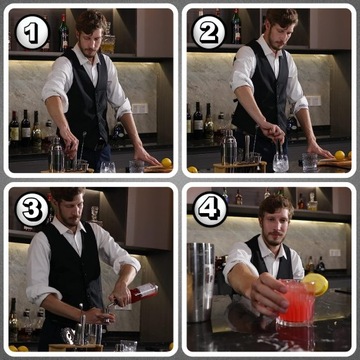 1

2

3

4