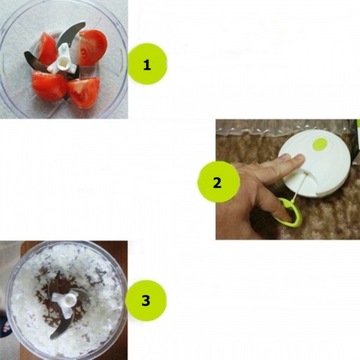 1

2

3