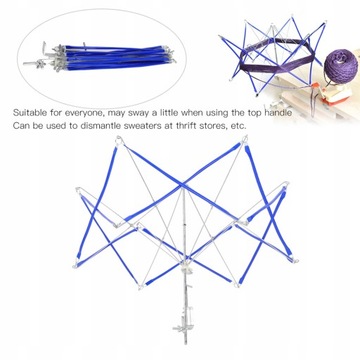 Suitable for everyone, may sway a little when using the top handle
Can be used to dismantle sweaters at thrift stores, etc.