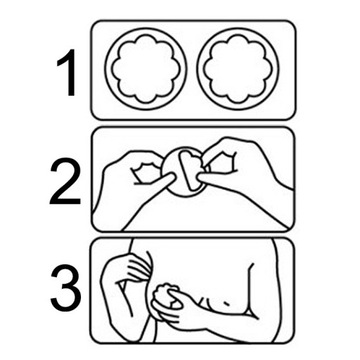 1

2

3