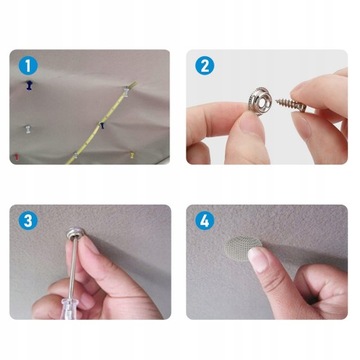 1

2

3

4