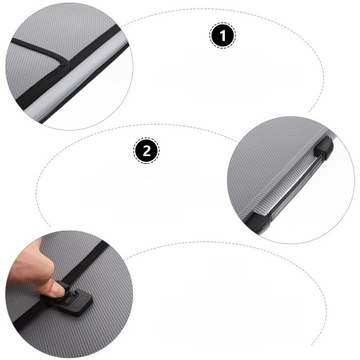 1

2