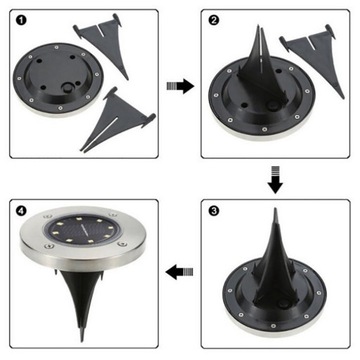 1

2

3

4