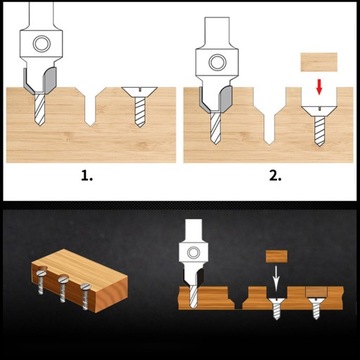 1.

2.