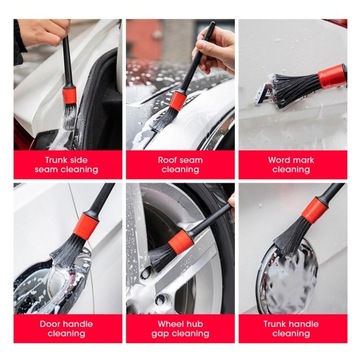 Trunk side seam cleaning

Roof seam cleaning

Word mark cleaning

Door handle cleaning

Wheel hub gap cleaning

Trunk handle cleaning