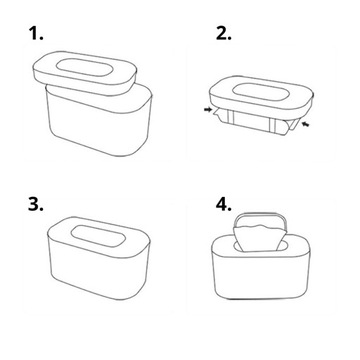 1.

2.

3.

4.