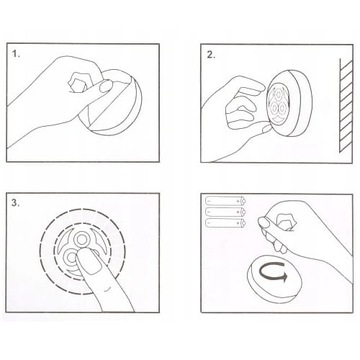 1.

2.

3.