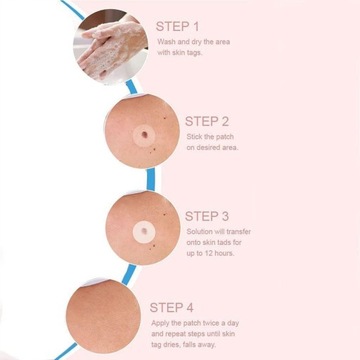 STEP 1
Wash and dry the area with skin tags.

STEP 2
Stick the patch on desired area.

STEP 3
Solution will transfer onto skin tads for up to 12 hours.

STEP 4
Apply the patch twice a day and repeat steps until skin tag dries, falls away.