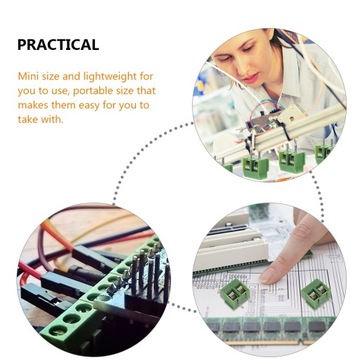 PRACTICAL

Mini size and lightweight for you to use, portable size that makes them easy for you to take with.