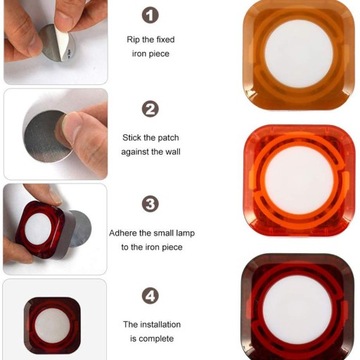 1
Rip the fixed iron piece

2
Stick the patch against the wall

3
Adhere the small lamp to the iron piece

4
The installation is complete