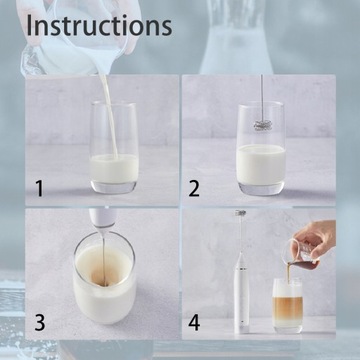 Instructions

1

2

3

4