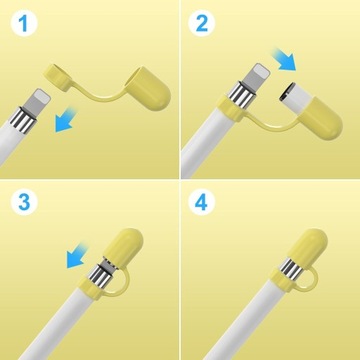 1

2

3

4