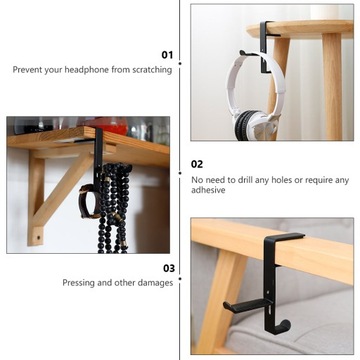 01
Prevent your headphone from scratching

02
No need to drill any holes or require any adhesive

03
Pressing and other damages