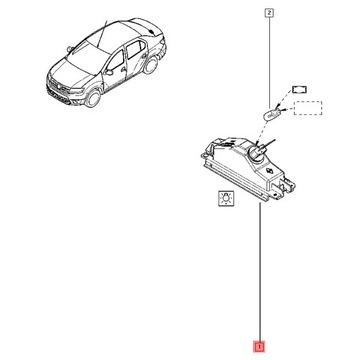 2

1